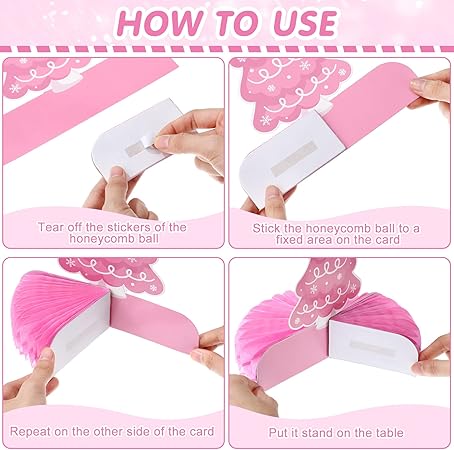 HOW TO USE

Tear off the stickers of the honeycomb ball

Stick the honeycomb ball to a fixed area on the card

Repeat on the other side of the card

Put it stand on the table