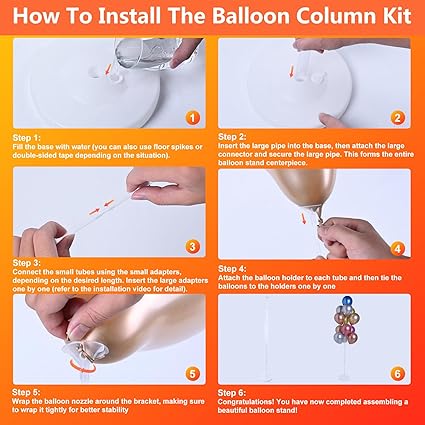 How To Install The Balloon Column Kit

1

Step 1:
Fill the base with water (you can also use floor spikes or double-sided tape depending on the situation).

2

Step 2:
Insert the large pipe into the base, then attach the large connector and secure the large pipe. This forms the entire balloon stand centerpiece.

3

Step 3:
Connect the small tubes using the small adapters, depending on the desired length. Insert the large adapters one by one (refer to the installation video for detail).

4

Step 4:
Attach the balloon holder to each tube and then tie the balloons to the holders one by one

5

Step 5:
Wrap the balloon nozzle around the bracket, making sure to wrap it tightly for better stability

6

Step 6:
Congratulations! You have now completed assembling a beautiful balloon stand!